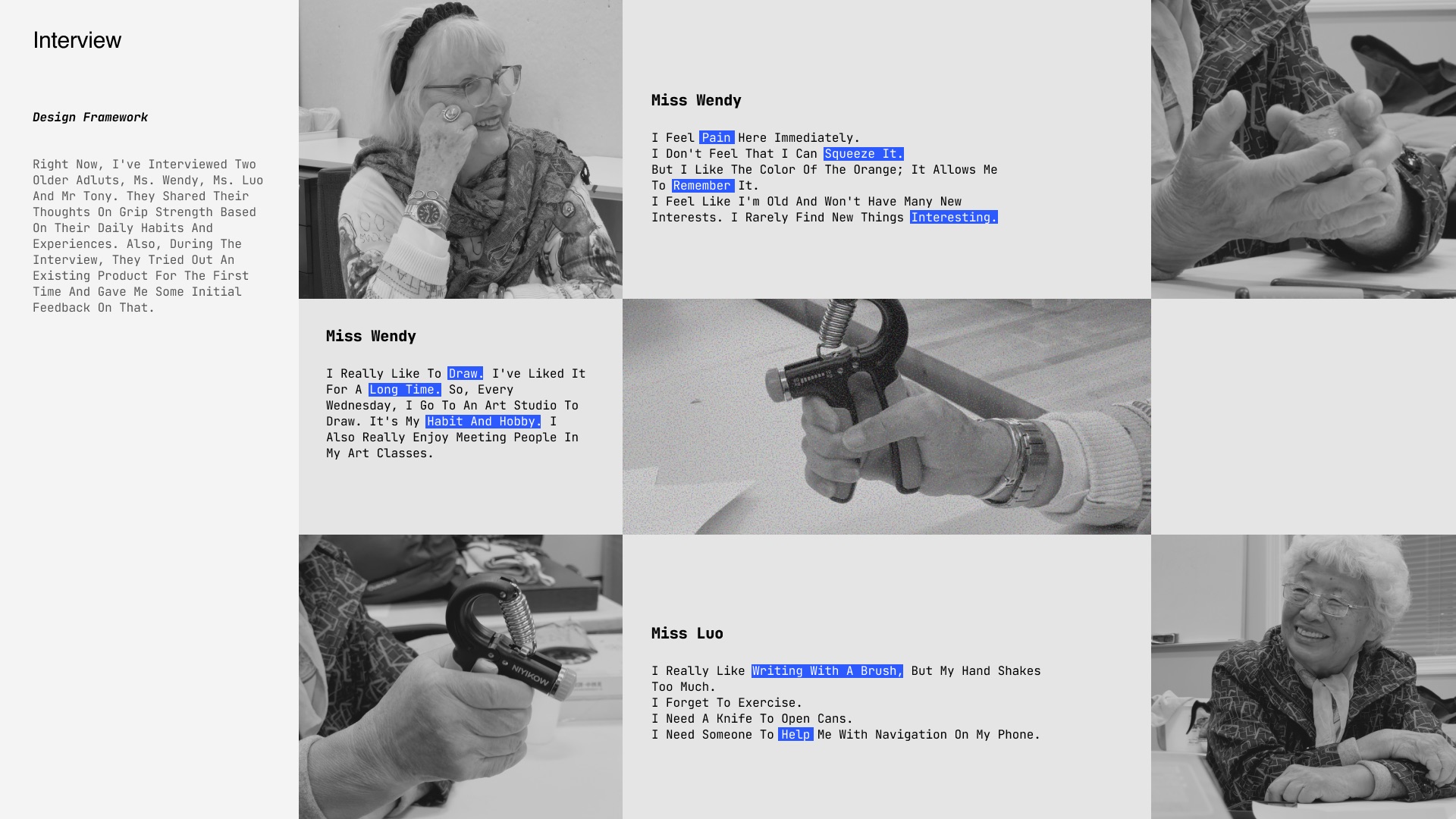 Interview

Design Framework

Right Now, I've Interviewed Two Older Adluts, Ms. Wendy, Ms. Luo And Mr Tony. They Shared Their Thoughts On Grip Strength Based On Their Daily Habits And Experiences. Also, During The Interview, They Tried Out An Existing Product For The First Time And Gave Me Some Initial Feedback On That.

Miss Wendy

I Feel Pain Here Immediately.
I Don't Feel That I Can Squeeze It.
But I Like The Color Of The Orange; It Allows Me To Remember It.
I Feel Like I'm Old And Won't Have Many New Interests. I Rarely Find New Things Interesting.

Miss Wendy

I Really Like To Draw. I've Liked It For A Long Time. So, Every Wednesday, I Go To An Art Studio To Draw. It's My Habit And Hobby. I Also Really Enjoy Meeting People In My Art Classes.

NIYIKOW

Miss Luo

I Really Like Writing With A Brush, But My Hand Shakes Too Much.
I Forget To Exercise.
I Need A Knife To Open Cans.
I Need Someone To Help Me With Navigation On My Phone.