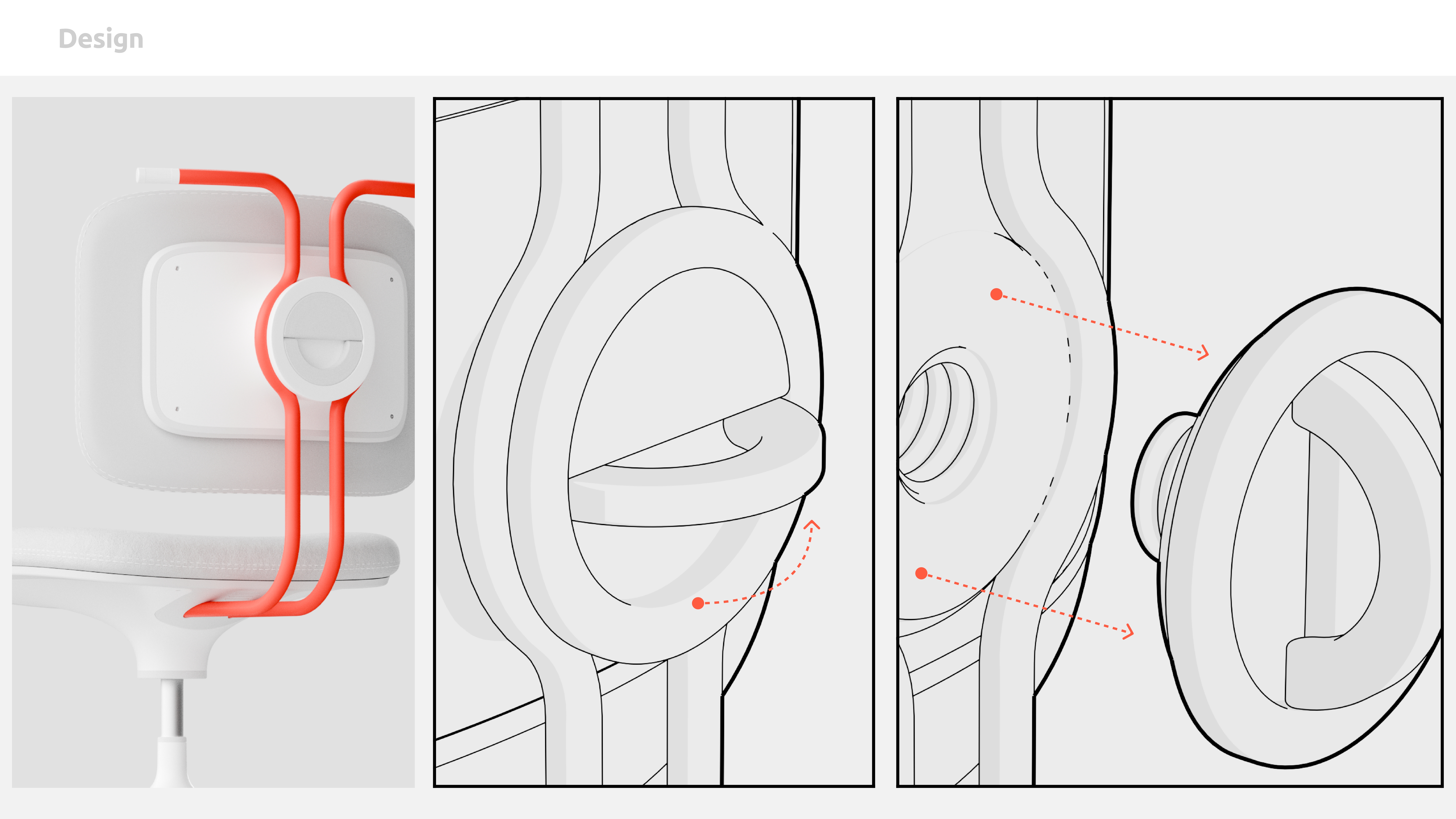 Design