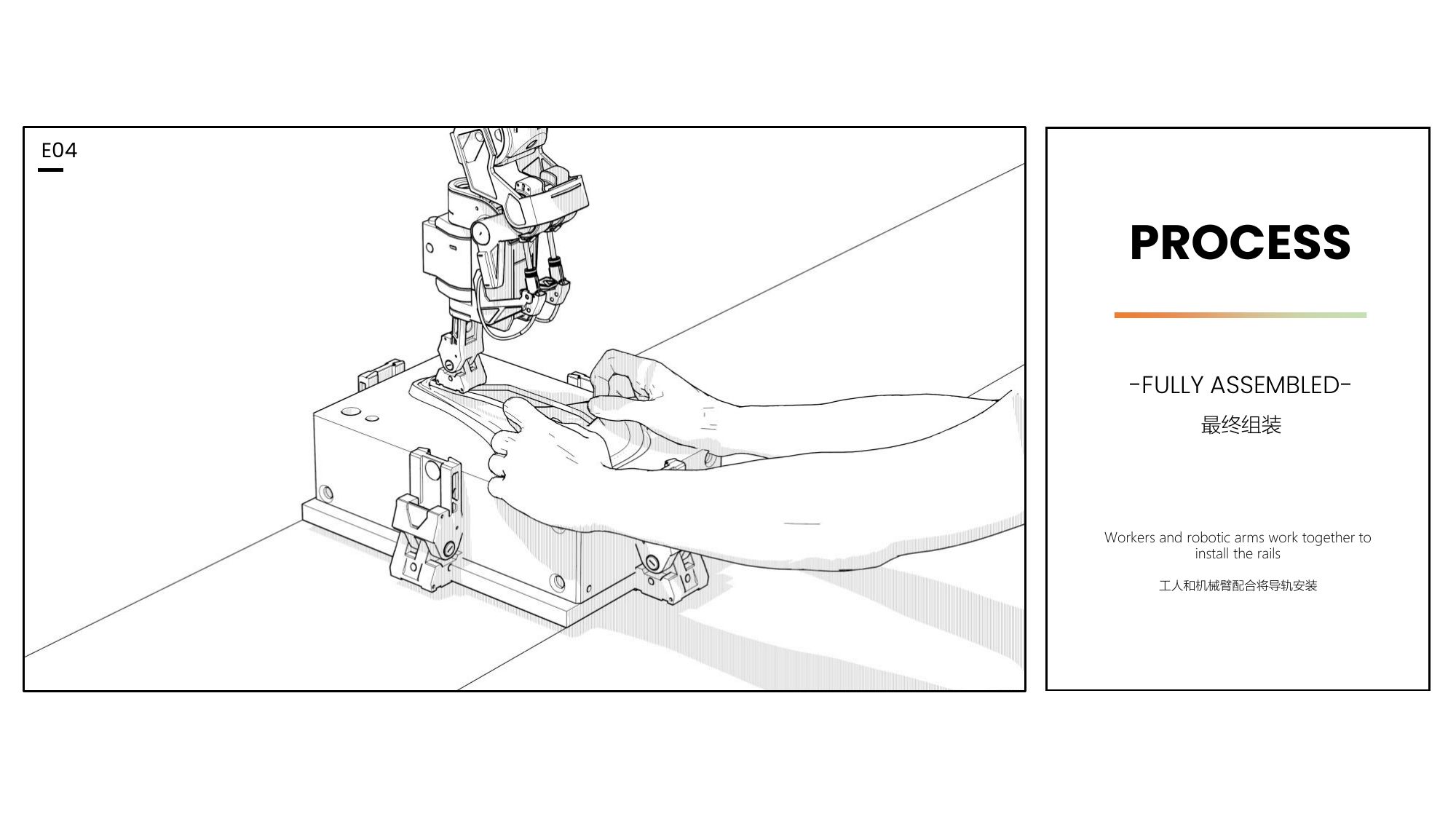 E04

PROCESS

-FULLY ASSEMBLED-

最终组装

Workers and robotic arms work together to install the rails

工人和机械臂配合将导轨安装