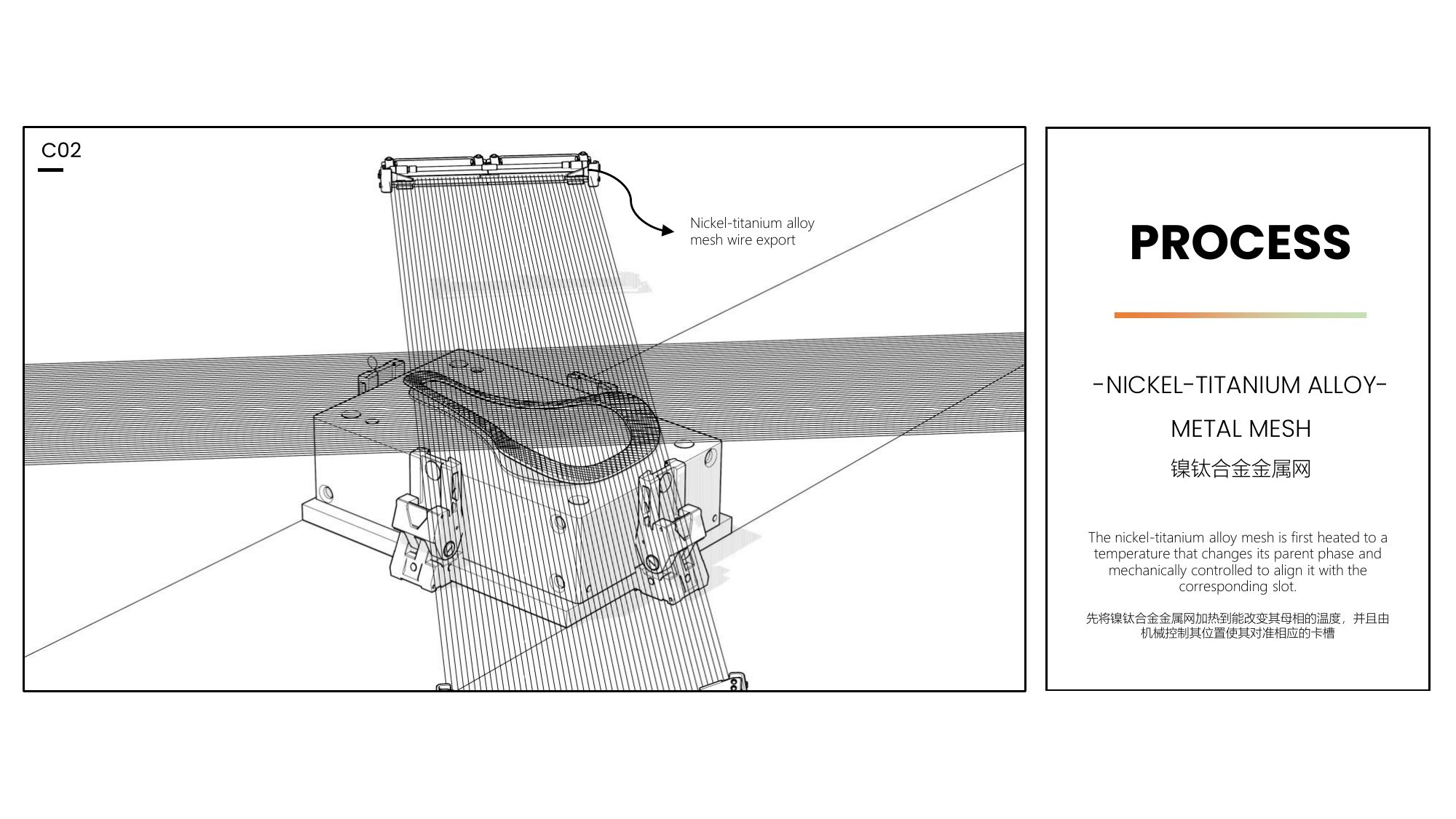 C02

Nickel-titanium alloy mesh wire export

PROCESS

-NICKEL-TITANIUM ALLOY-

METAL MESH

镍钛合金金属网

The nickel-titanium alloy mesh is first heated to a temperature that changes its parent phase and mechanically controlled to align it with the corresponding slot.

先将镍钛合金金属网加热到能改变其母相的温度，并且由机械控制其位置使其对准相应的卡槽