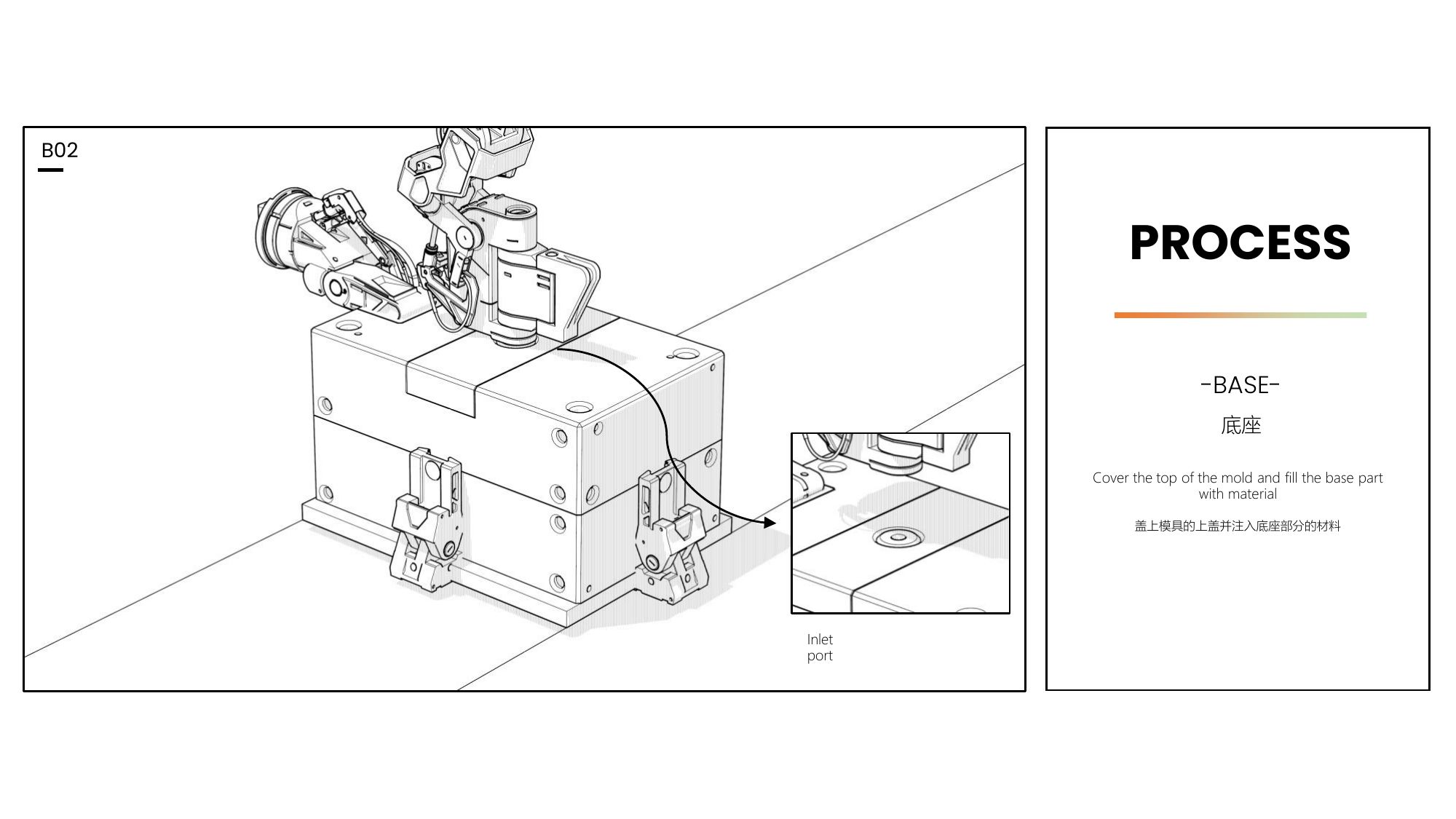 B02

Inlet port

PROCESS

-BASE-

底座

Cover the top of the mold and fill the base part with material

盖上模具的上盖并注入底座部分的材料