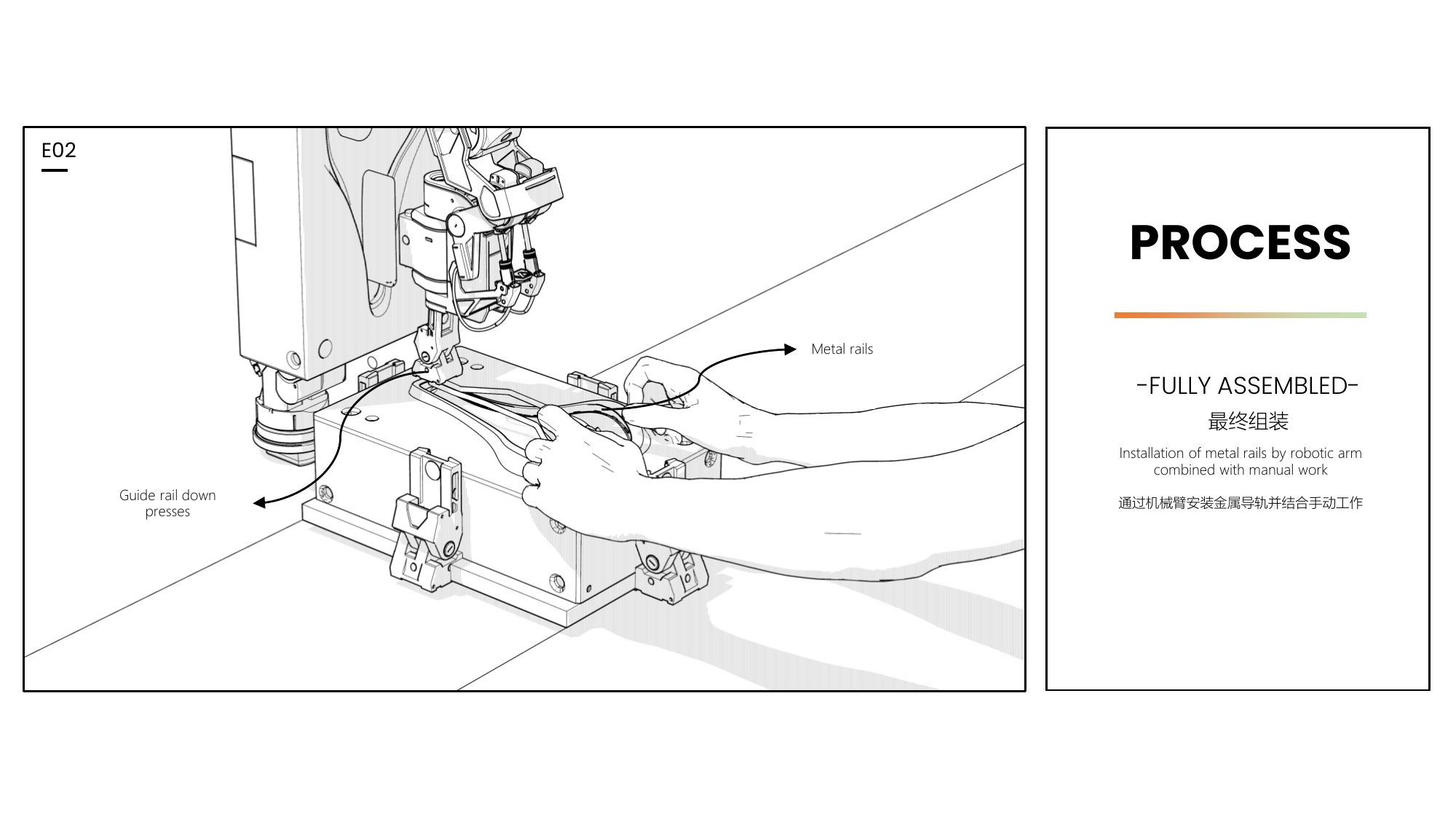 E02

Metal rails

Guide rail down presses

PROCESS

-FULLY ASSEMBLED-

最终组装

Installation of metal rails by robotic arm combined with manual work

通过机械臂安装金属导轨并结合手动工作