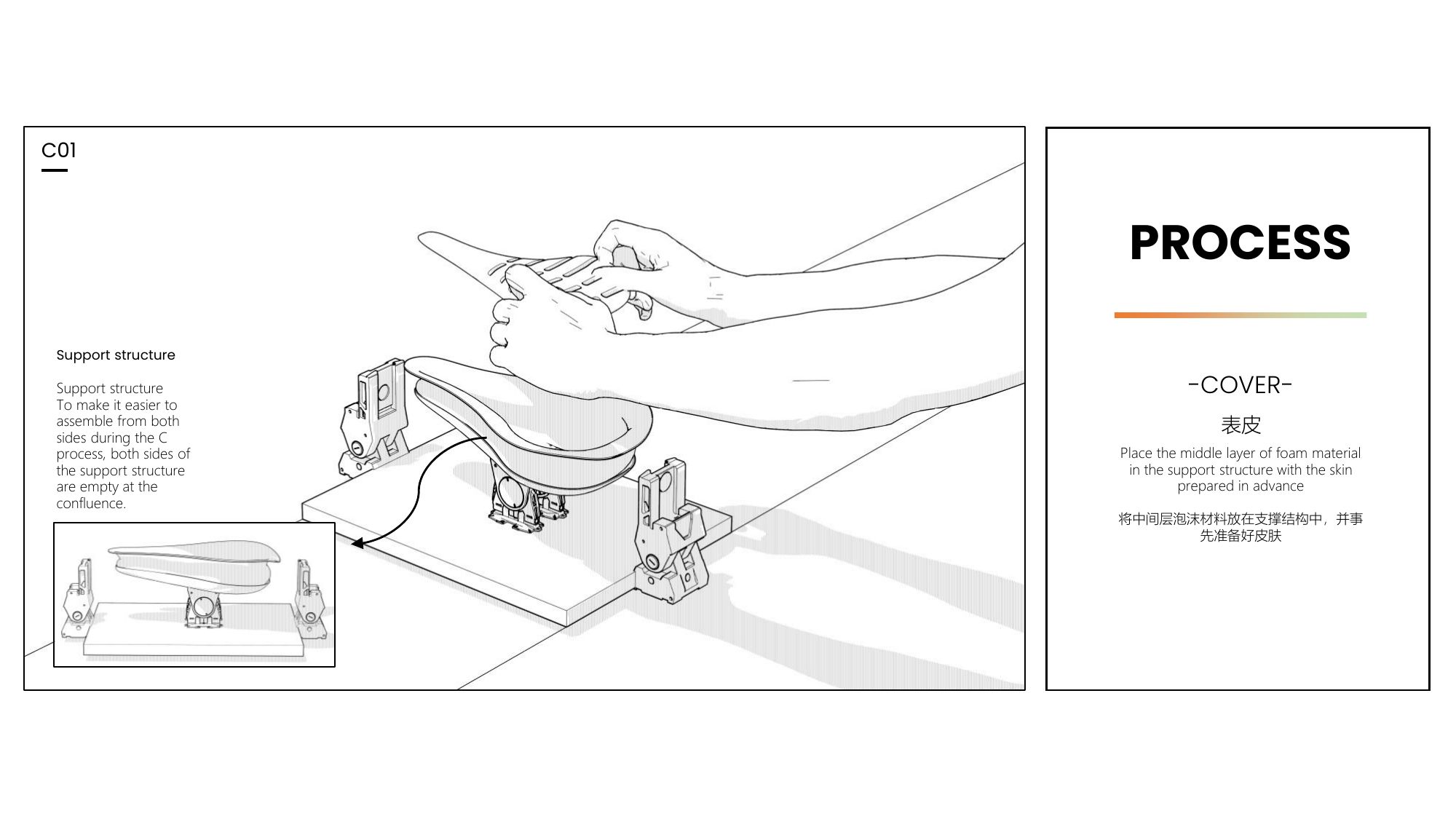 C01

Support structure

Support structure
To make it easier to assemble from both sides during the C process, both sides of the support structure are empty at the confluence.

PROCESS

-COVER-

表皮

Place the middle layer of foam material in the support structure with the skin prepared in advance

将中间层泡沫材料放在支撑结构中，并事先准备好皮肤