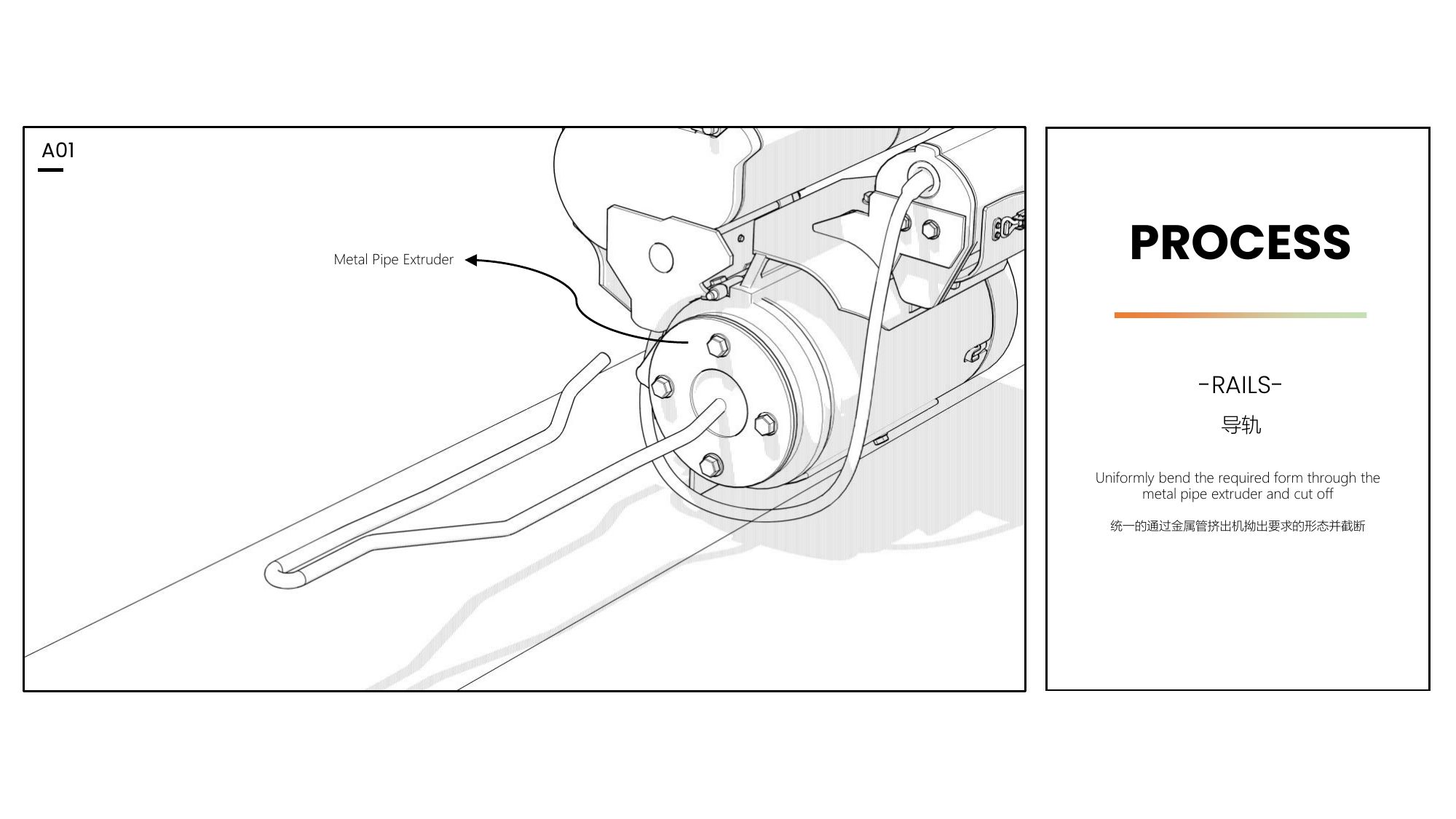 A01

Metal Pipe Extruder

PROCESS

-RAILS-

导轨

Uniformly bend the required form through the metal pipe extruder and cut off

统一的通过金属管挤出机拗出要求的形态并截断