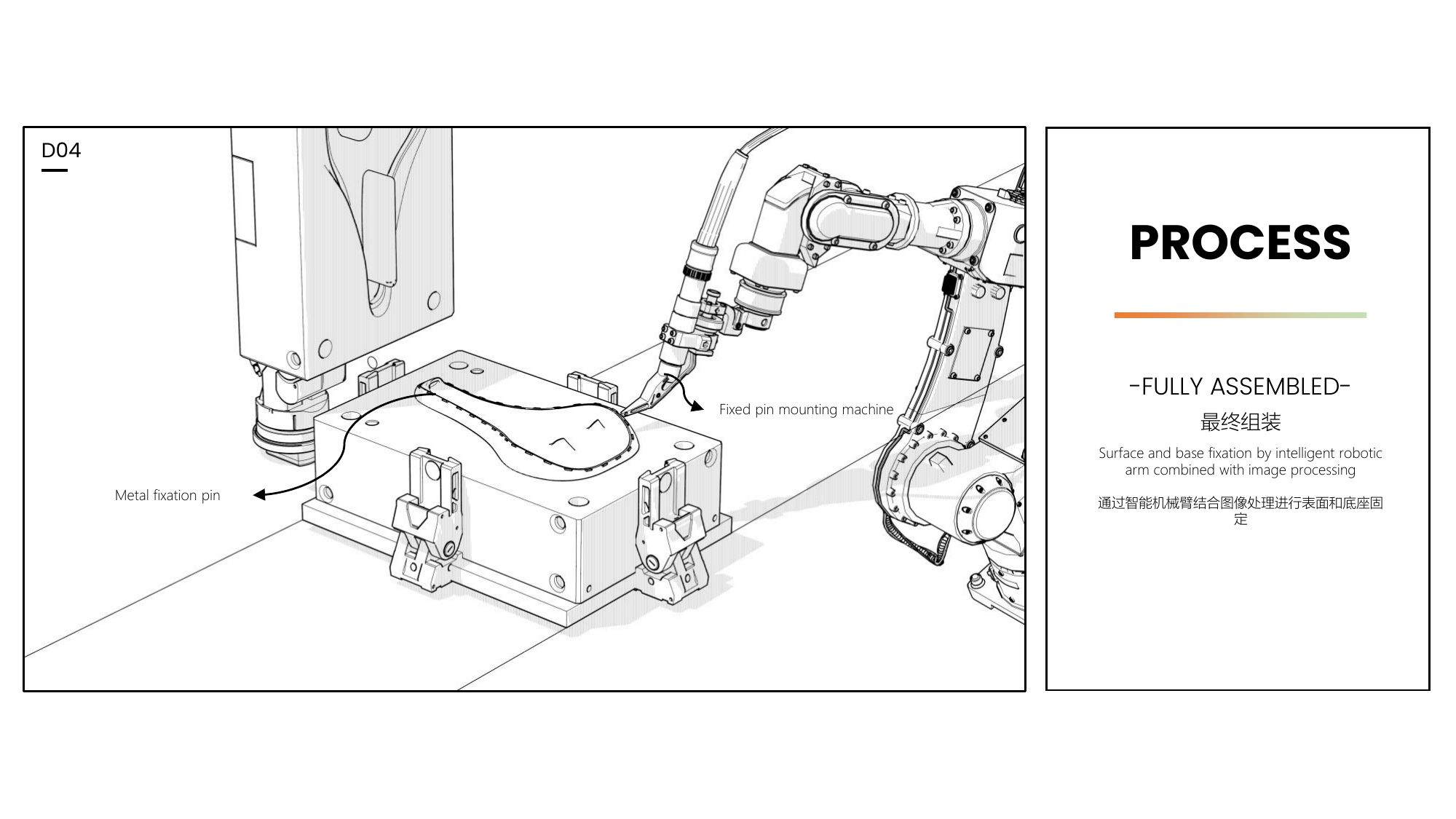 D04

Fixed pin mounting machine

Metal fixation pin

PROCESS

-FULLY ASSEMBLED-

最终组装

Surface and base fixation by intelligent robotic arm combined with image processing

通过智能机械臂结合图像处理进行表面和底座固定