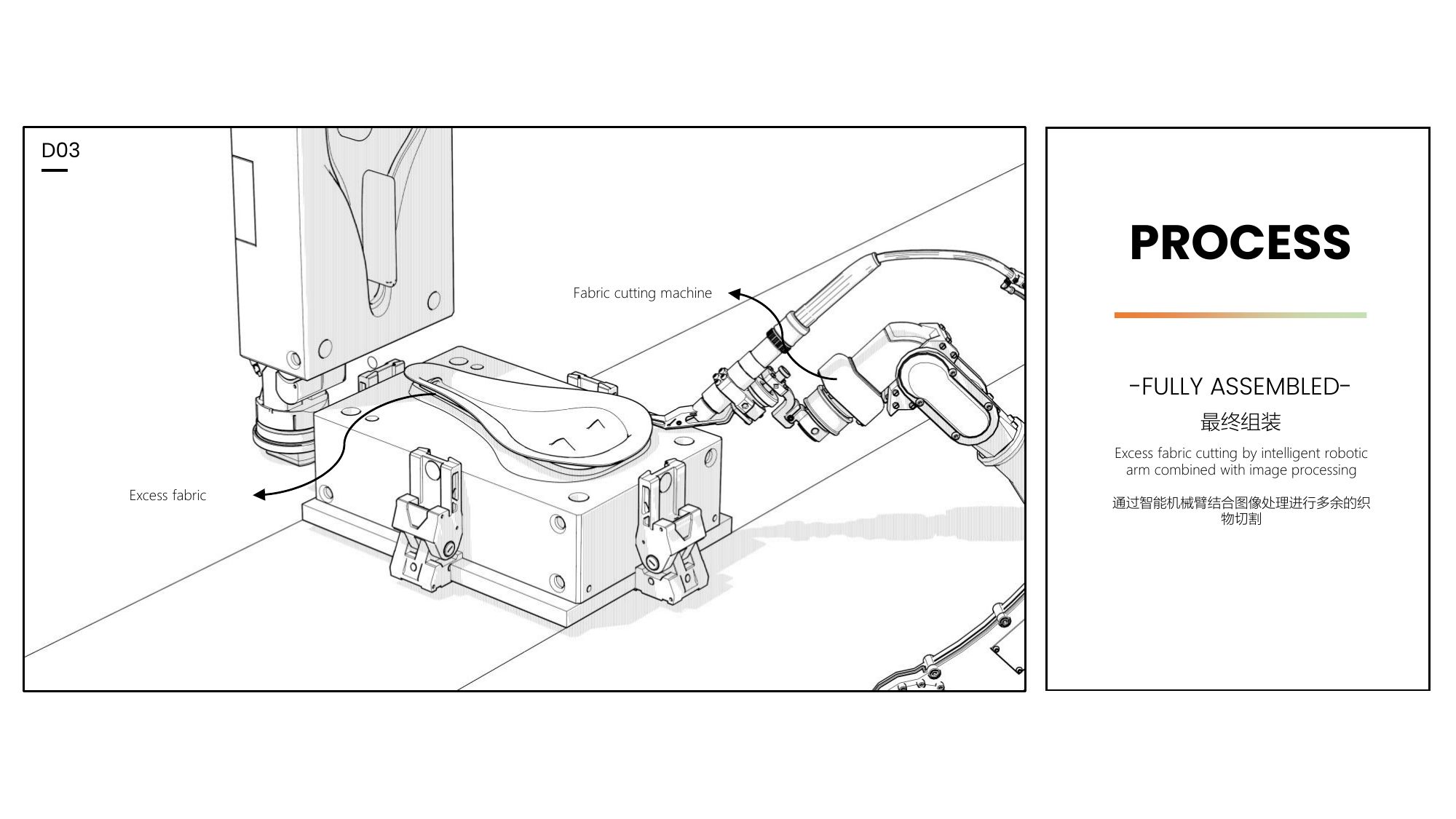 D03

Fabric cutting machine

Excess fabric

PROCESS

-FULLY ASSEMBLED-

最终组装

Excess fabric cutting by intelligent robotic arm combined with image processing

通过智能机械臂结合图像处理进行多余的织物切割