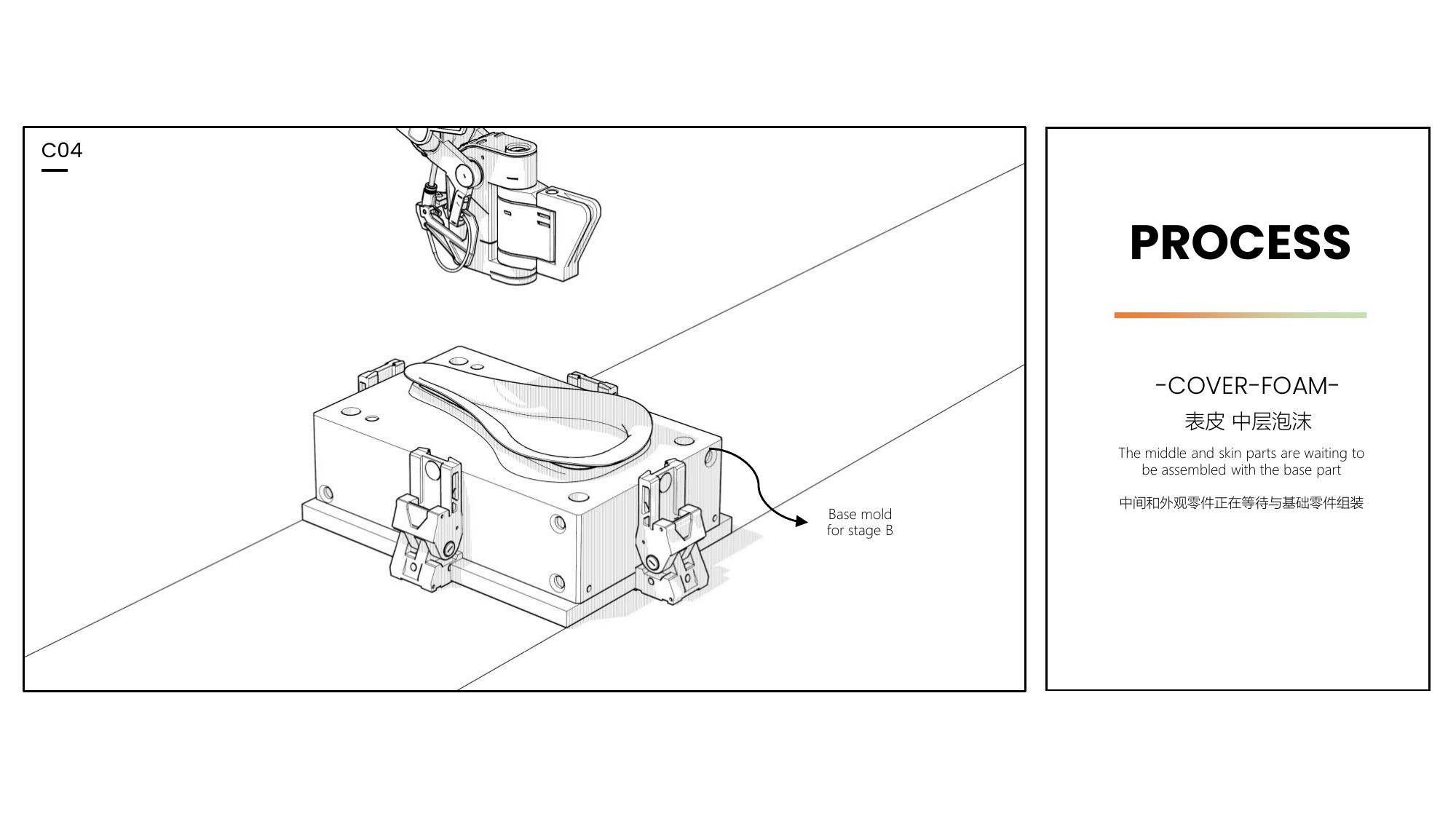 C04

Base mold for stage B

PROCESS

-COVER-FOAM-

表皮 中层泡沫

The middle and skin parts are waiting to be assembled with the base part

中间和外观零件正在等待与基础零件组装