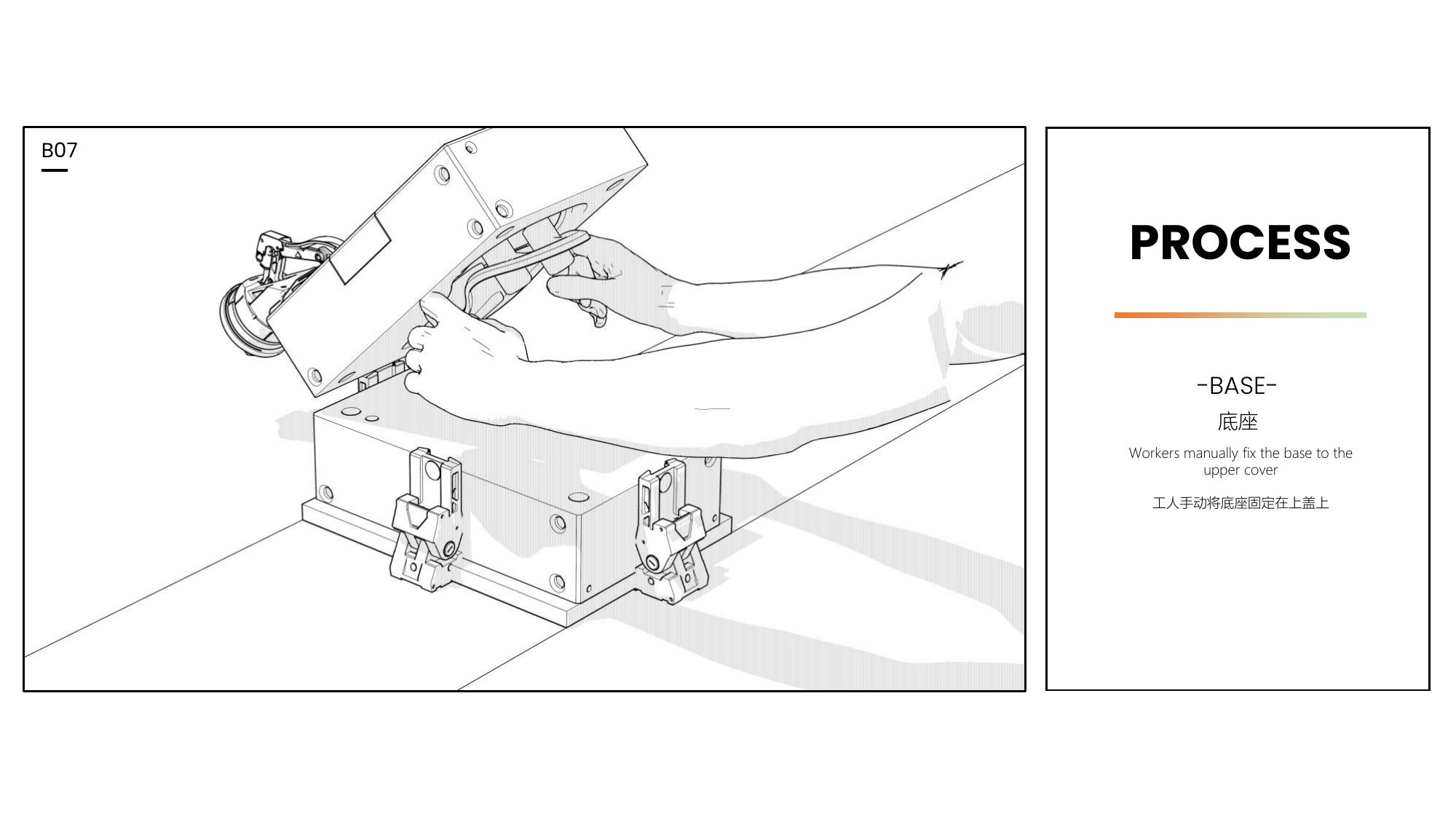 B07

PROCESS

-BASE-

底座

Workers manually fix the base to the upper cover

工人手动将底座固定在上盖上