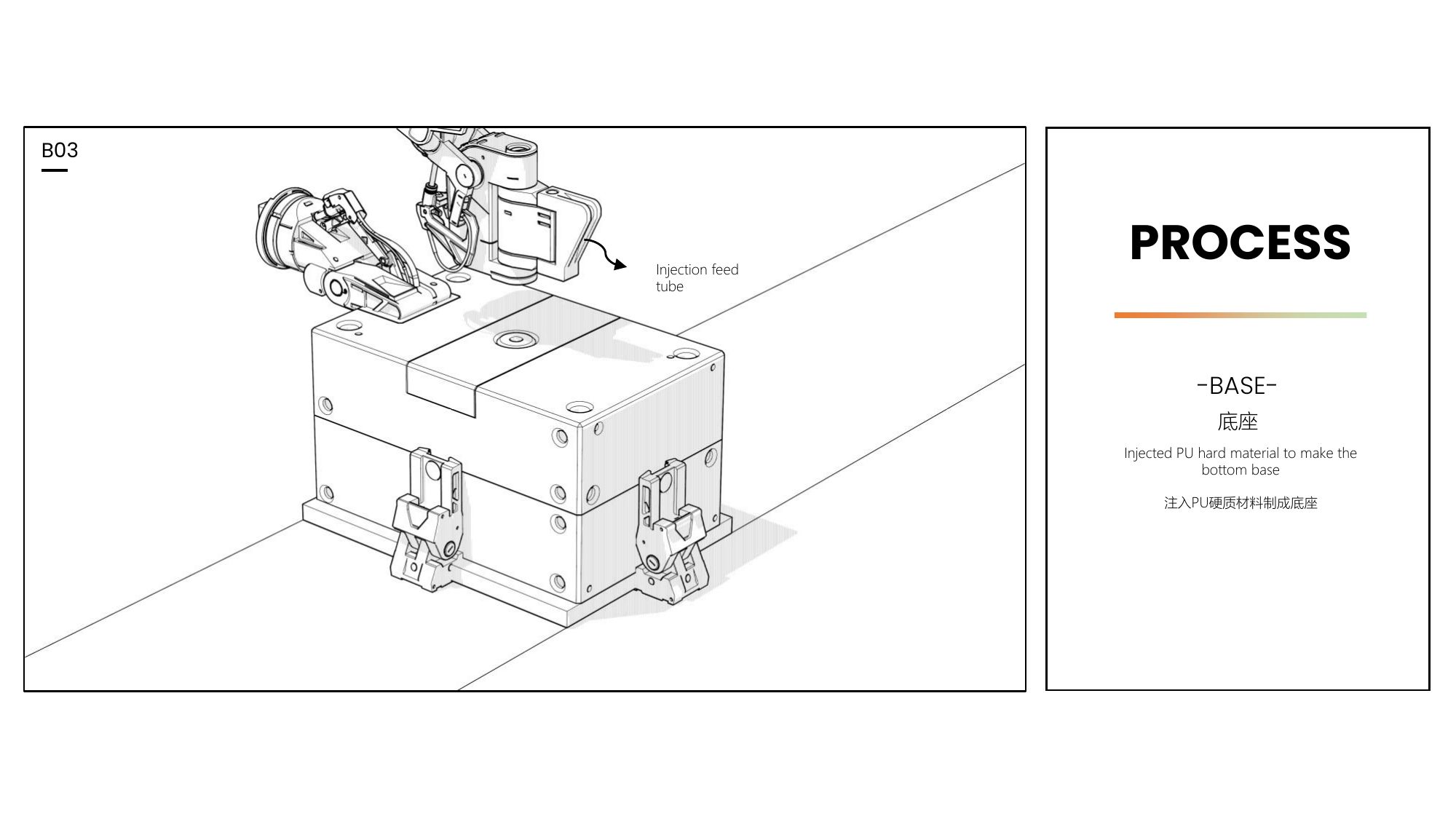 B03

Injection feed tube

PROCESS

-BASE-

底座

Injected PU hard material to make the bottom base

注入PU硬质材料制成底座