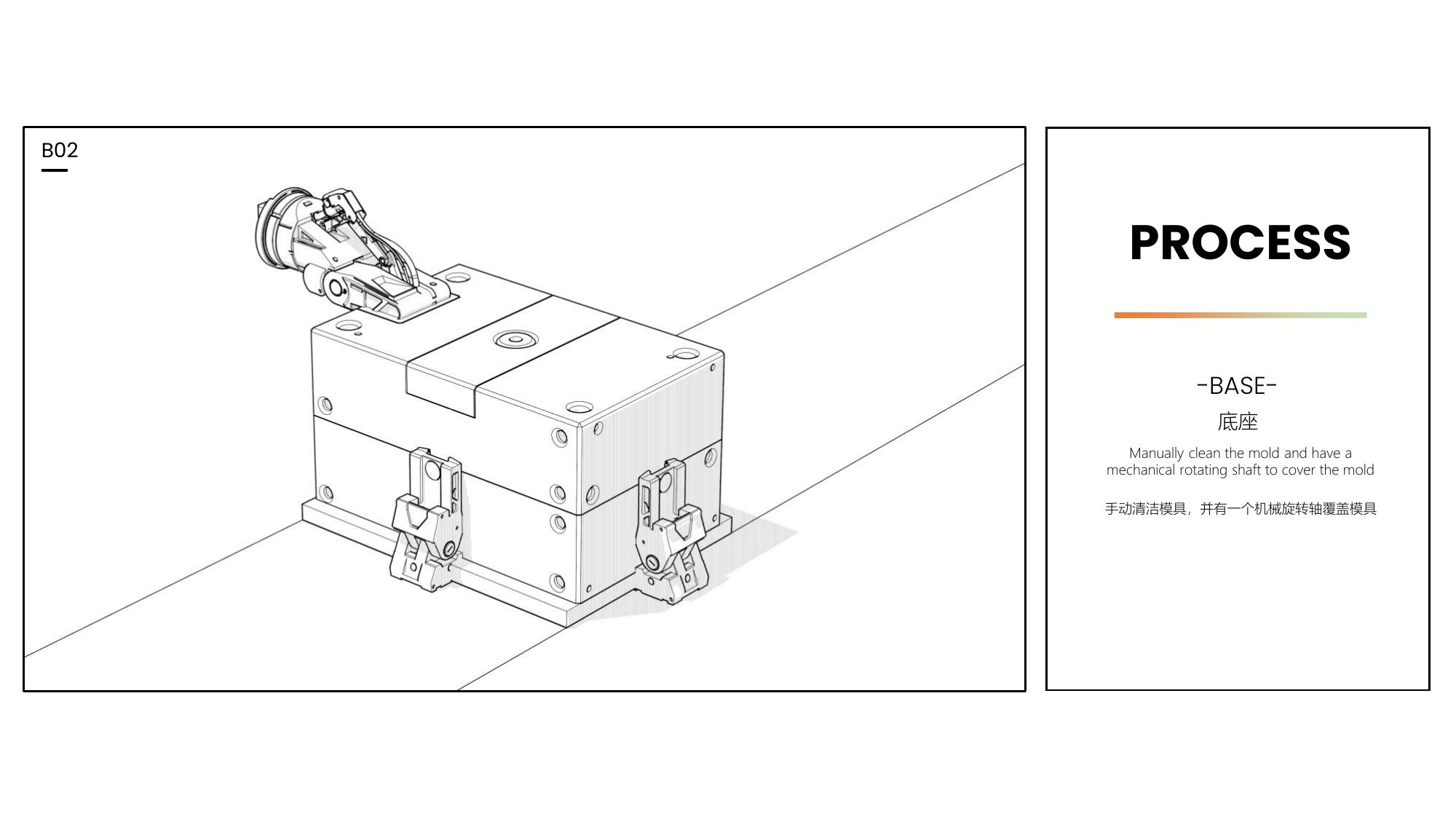 B02

PROCESS

-BASE-

底座

Manually clean the mold and have a mechanical rotating shaft to cover the mold

手动清洁模具，并有一个机械旋转轴覆盖模具